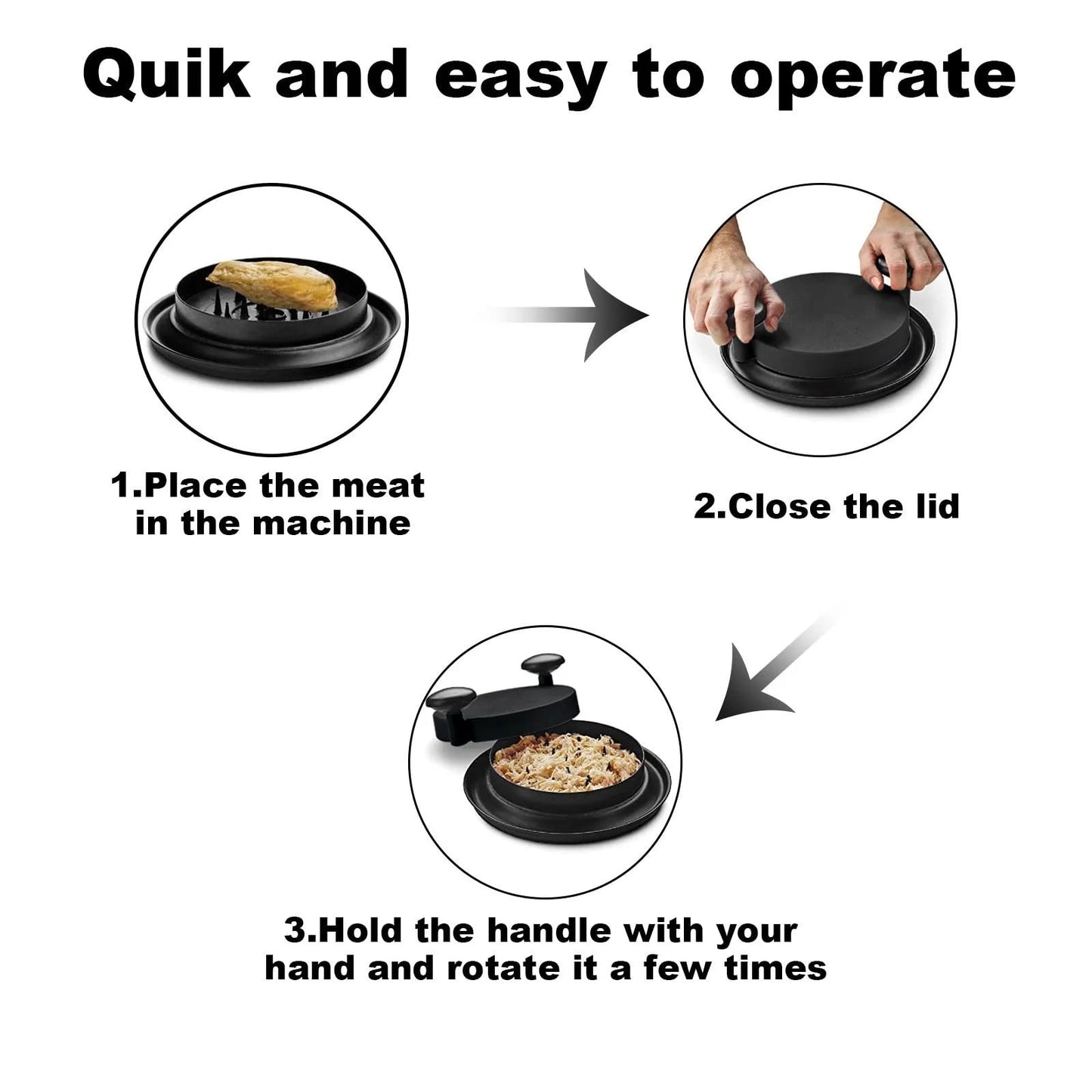 Quik and easy to operate

1.Place the meat in the machine

2.Close the lid

3.Hold the handle with your hand and rotate it a few times